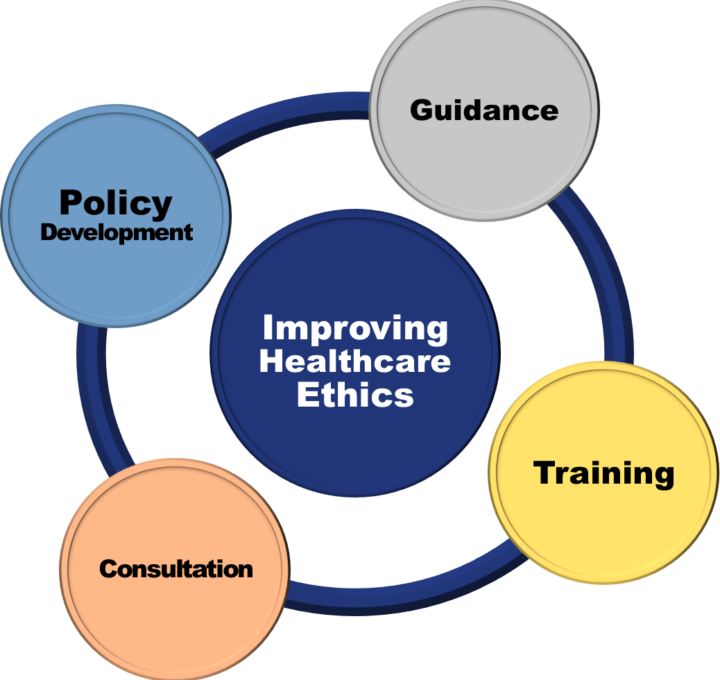 Guidance

Policy
Development

Improving
Healthcare
Ethics

Training

Consultation